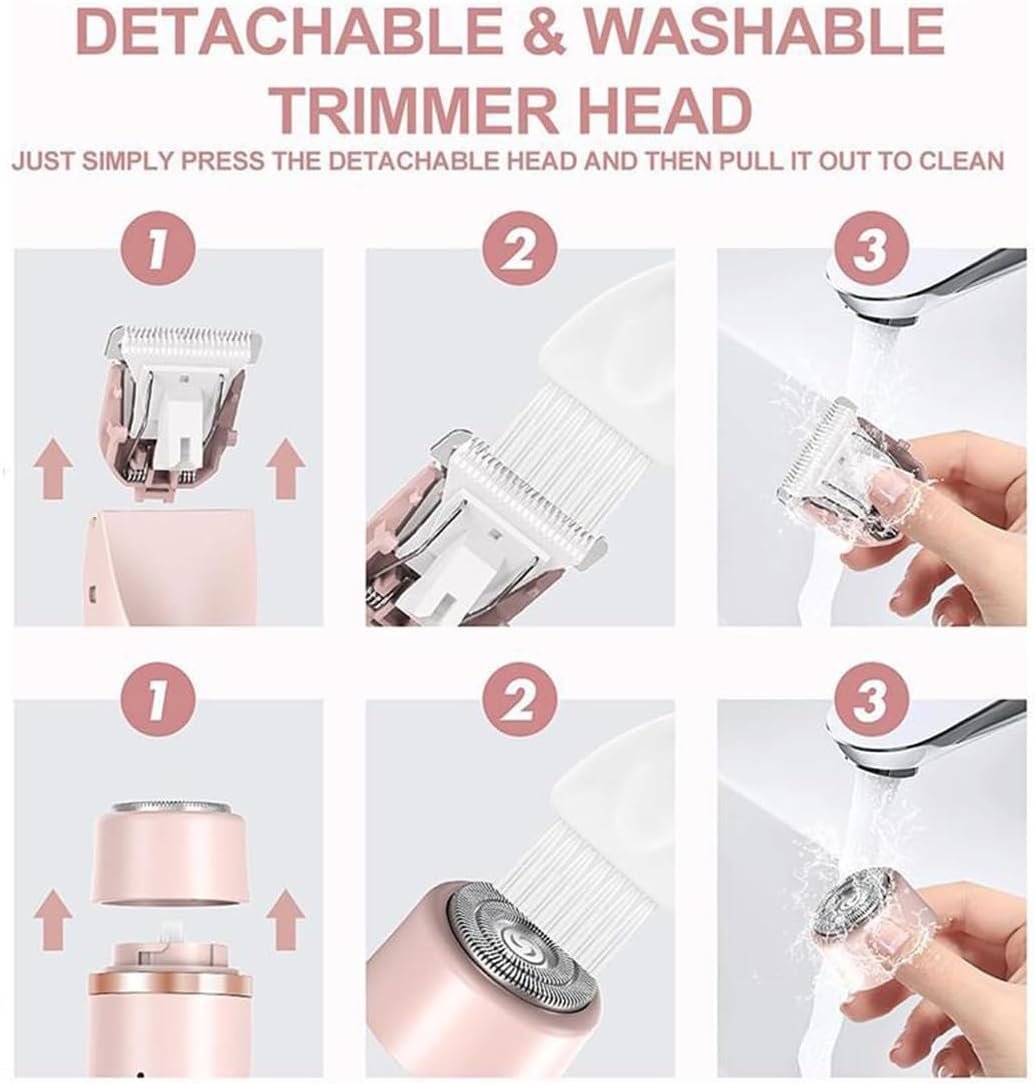 DETACHABLE & WASHABLE TRIMMER HEAD

JUST SIMPLY PRESS THE DETACHABLE HEAD AND THEN PULL IT OUT TO CLEAN

1

2

3

1

2

3